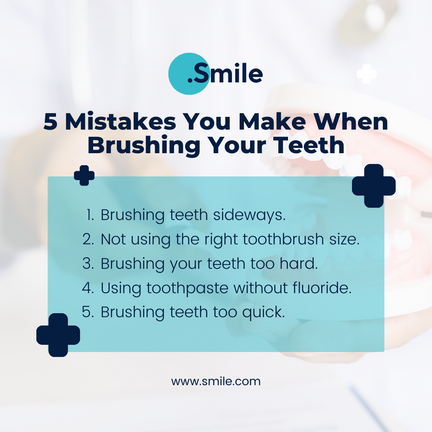 .Smile

5 Mistakes You Make When Brushing Your Teeth

1. Brushing teeth sideways.
2. Not using the right toothbrush size.
3. Brushing your teeth too hard.
4. Using toothpaste without fluoride.
5. Brushing teeth too quick.

www.smile.com